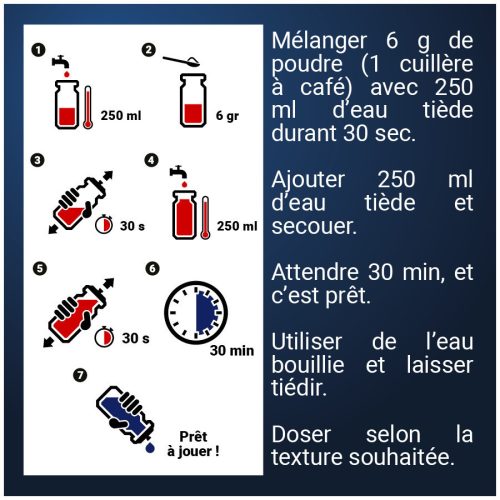 1
250 ml

2
6 gr

3
30 s

4
250 ml

5
30 s

6
30 min

7
Prêt à jouer !

Mélanger 6 g de poudre (1 cuillère à café) avec 250 ml d'eau tiède durant 30 sec.

Ajouter 250 ml d'eau tiède et secouer.

Attendre 30 min, et c'est prêt.

Utiliser de l'eau bouillie et laisser tiédir.

Doser selon la texture souhaitée.